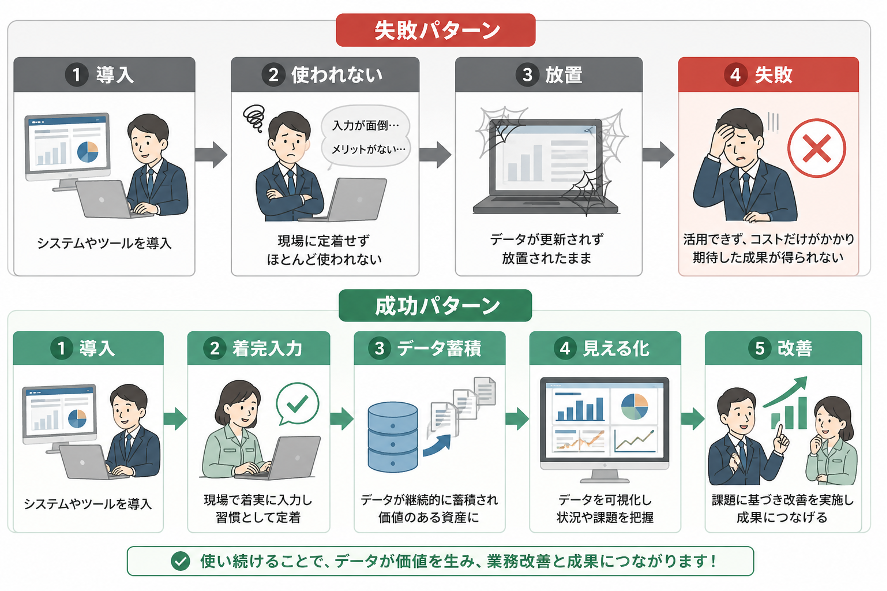 失敗パターン

1 導入

システムやツールを導入

2 使われない

入力が面倒…
メリットがない…

現場に定着せず ほとんど使われない

3 放置

データが更新されず 放置されたまま

4 失敗

活用できず、コストだけがかかり 期待した成果が得られない

成功パターン

1 導入

システムやツールを導入

2 着完入力

現場で着実に入力し 習慣として定着

3 データ蓄積

データが継続的に蓄積され 価値のある資産に

4 見える化

データを可視化し 状況や課題を把握

5 改善

課題に基づき改善を実施し 成果につなげる

使い続けることで、データが価値を生み、業務改善と成果につながります！